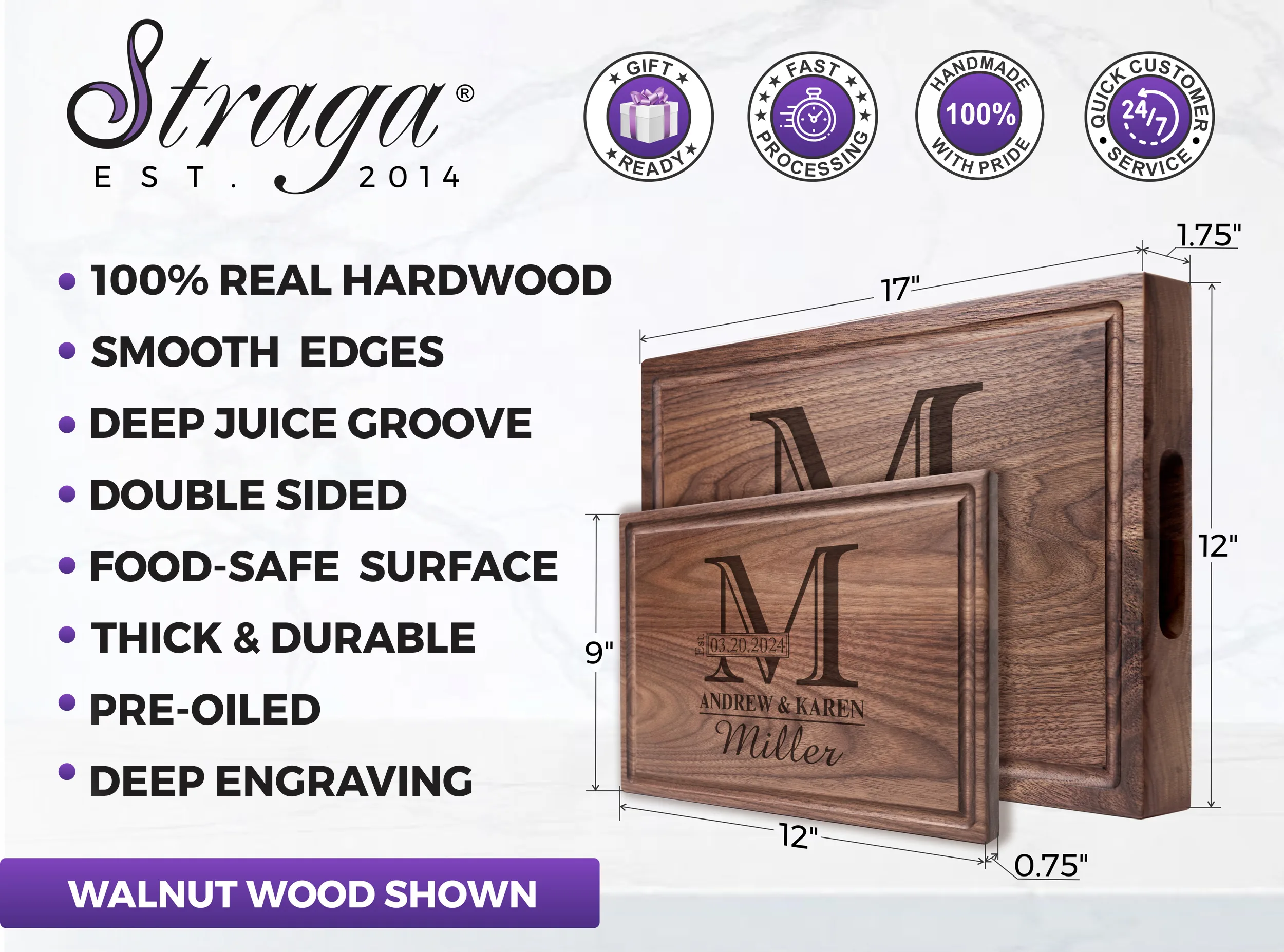 Straga®
EST. 2014

GIFT READY

FAST PROCESSING

HANDMADE 100% WITH PRIDE

QUICK CUSTOMER 24/7 SERVICE

• 100% REAL HARDWOOD
• SMOOTH EDGES
• DEEP JUICE GROOVE
• DOUBLE SIDED
• FOOD-SAFE SURFACE
• THICK & DURABLE
• PRE-OILED
• DEEP ENGRAVING

WALNUT WOOD SHOWN

1.75"
17"
12"
M
9"
M
Est. 03.20.2024
ANDREW & KAREN
Miller
12"
0.75"