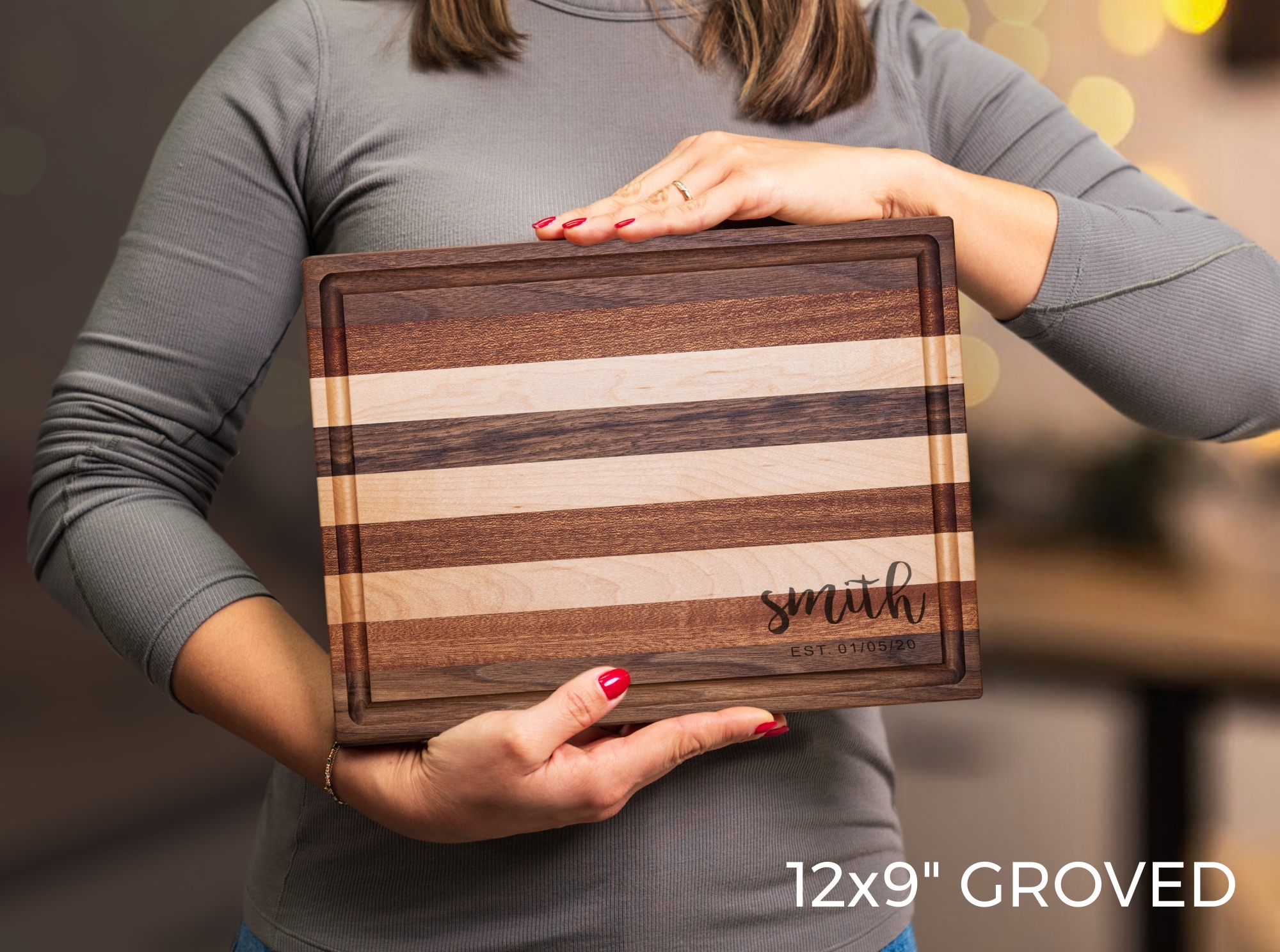 smith
EST. 01/05/20

12x9" GROVED