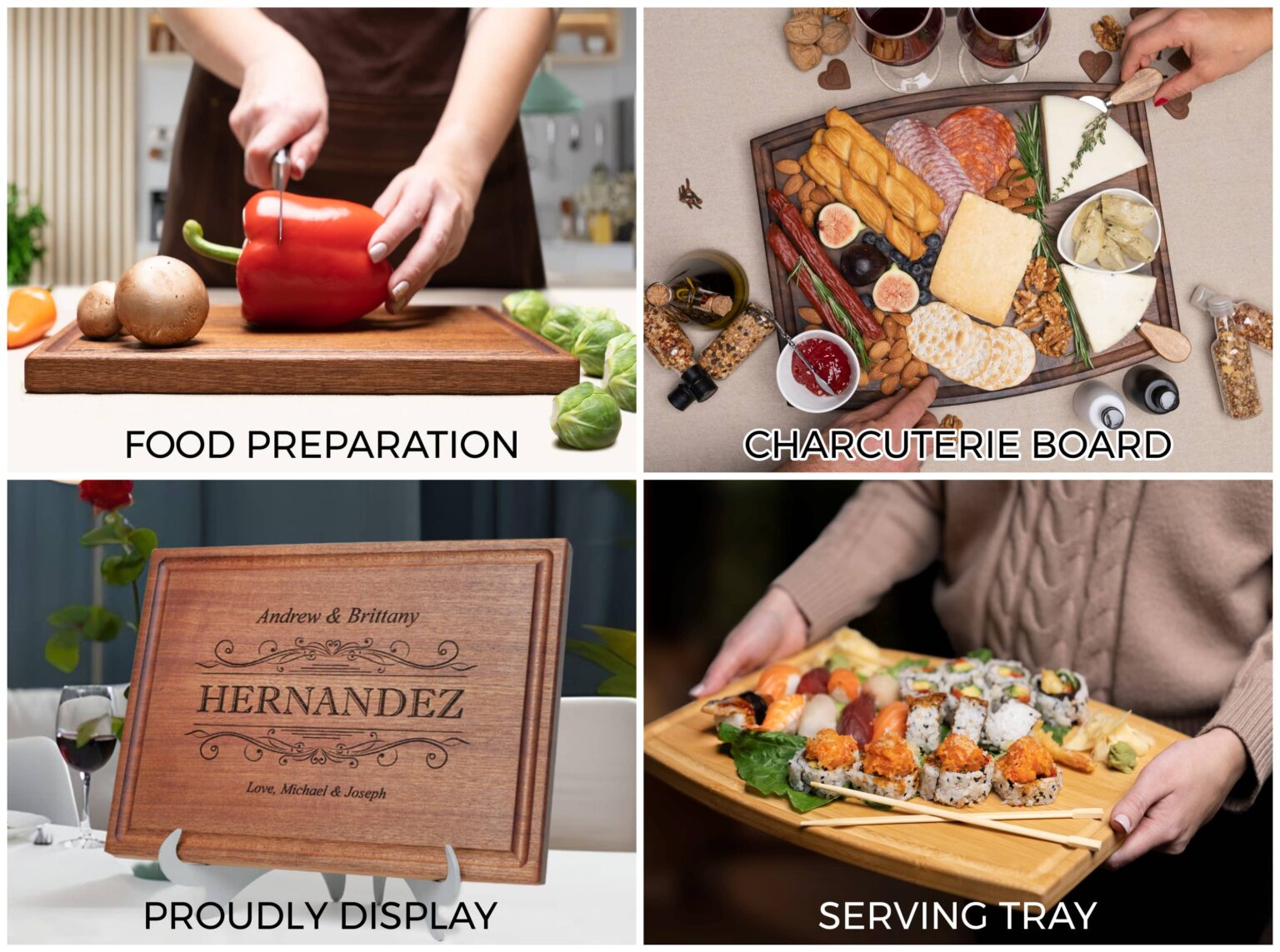 FOOD PREPARATION

CHARCUTERIE BOARD

Andrew & Brittany

HERNANDEZ

Love, Michael & Joseph

PROUDLY DISPLAY

SERVING TRAY